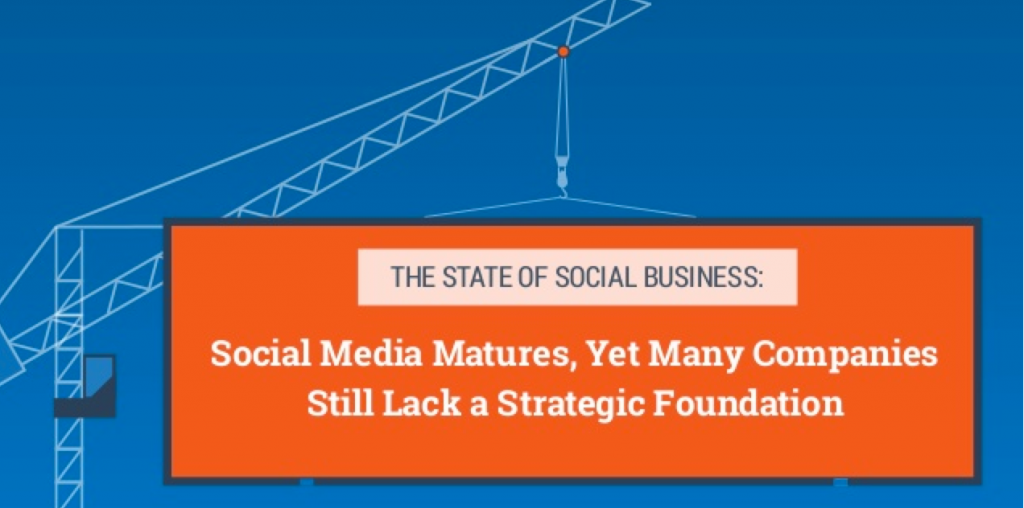 THE STATE OF SOCIAL BUSINESS:

Social Media Matures, Yet Many Companies Still Lack a Strategic Foundation